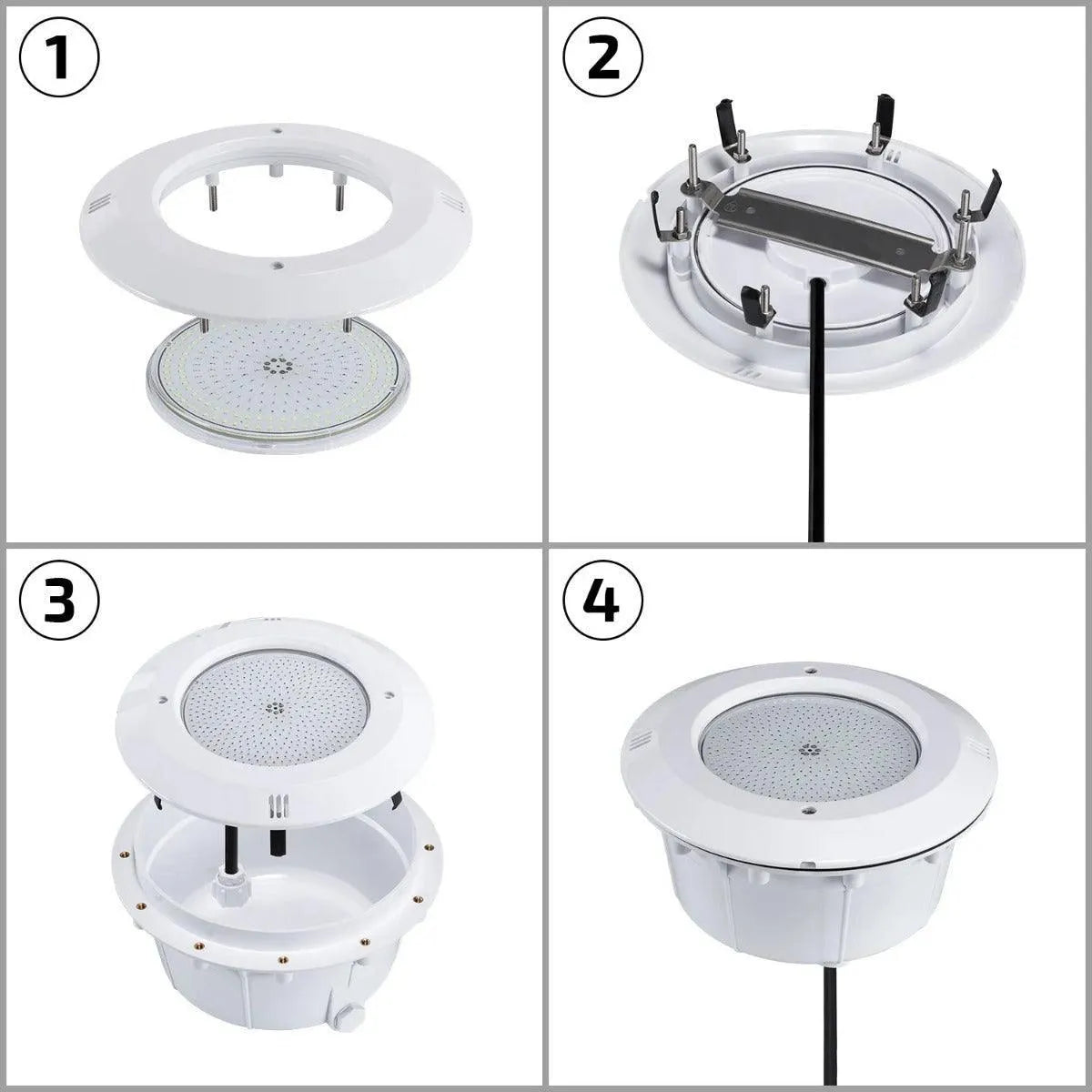 1

2

3

4