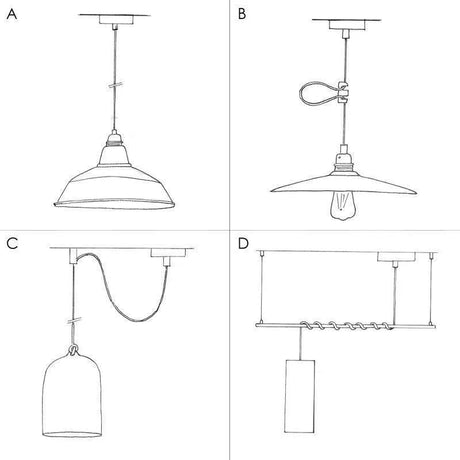 A

B

C

D