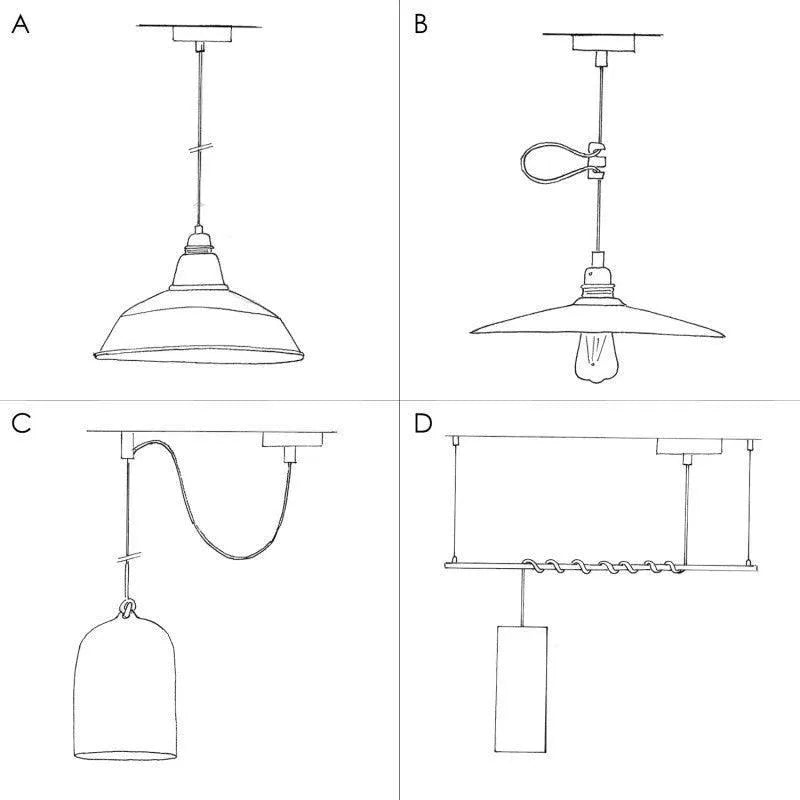 A

B

C

D