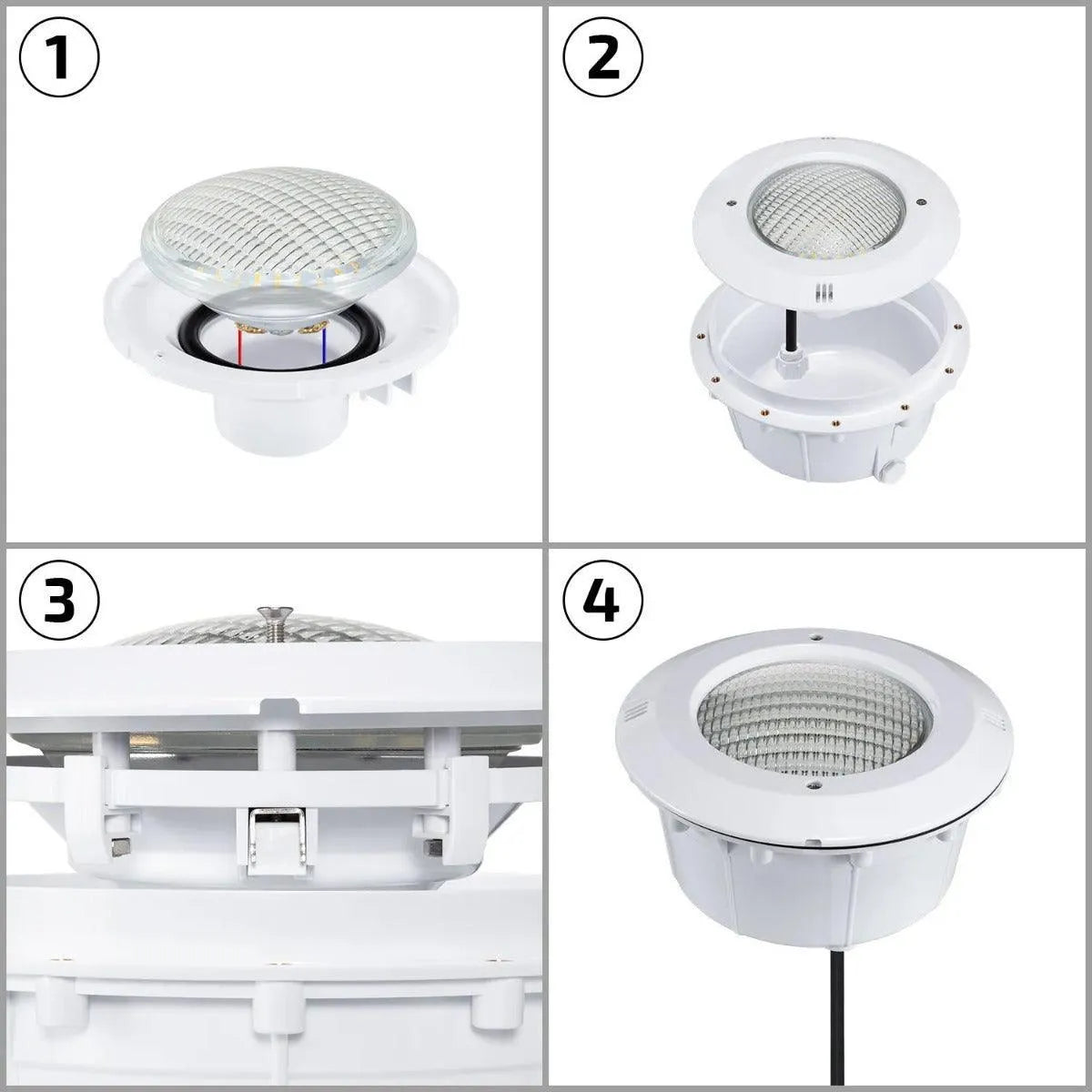 1

2

3

4