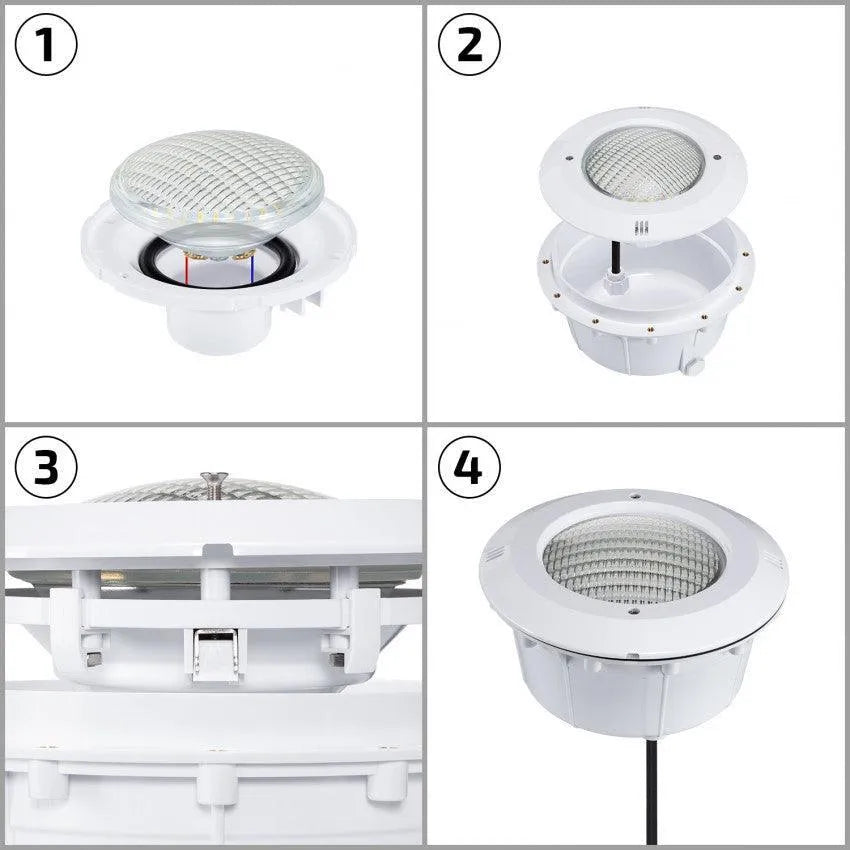 1

2

3

4