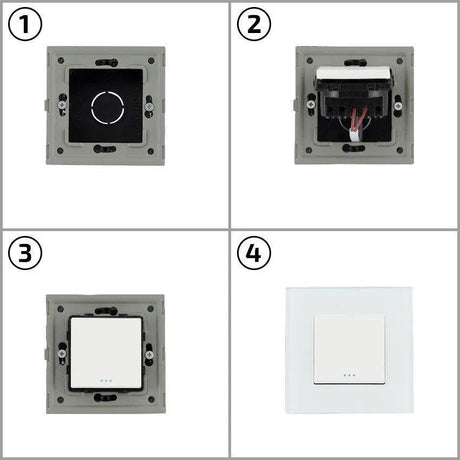 ①
②
③
④