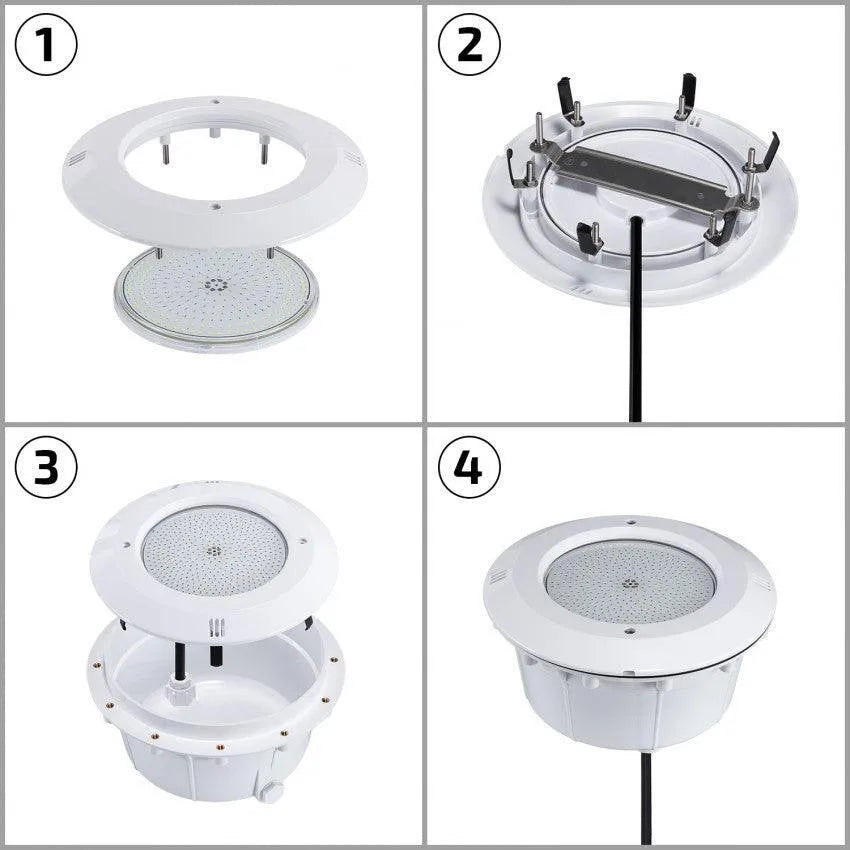 1

2

3

4